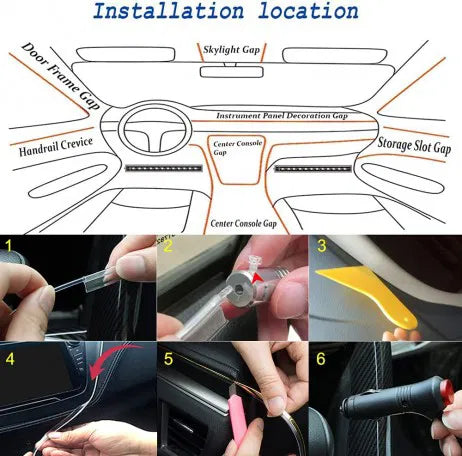 Installation location

Door Frame Gap

Skylight Gap

Instrument Panel Decoration Gap

Handrail Crevice

Center Console Gap

Storage Slot Gap

Center Console Gap

1

2

3

4

5

6