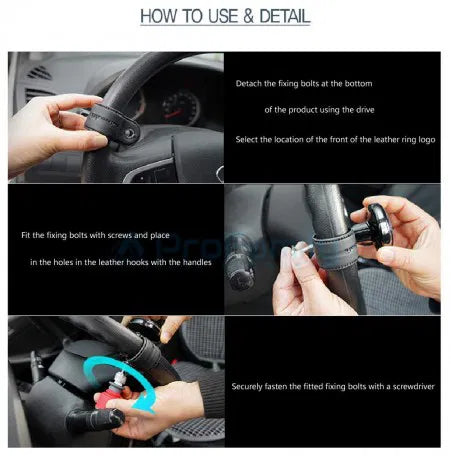 HOW TO USE & DETAIL

Detach the fixing bolts at the bottom

of the product using the drive

Select the location of the front of the leather ring logo

Fit the fixing bolts with screws and place

in the holes in the leather hooks with the handles

Securely fasten the fitted fixing bolts with a screwdriver