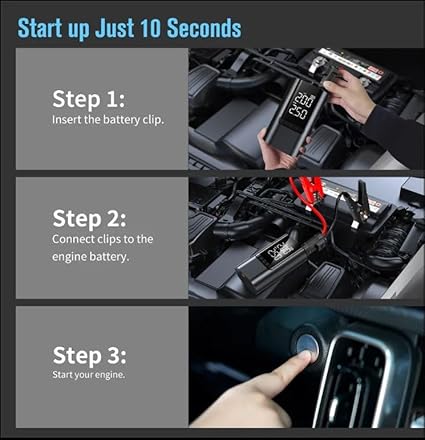 Start up Just 10 Seconds

Step 1:
Insert the battery clip.

200
250

Step 2:
Connect clips to the engine battery.

Step 3:
Start your engine.