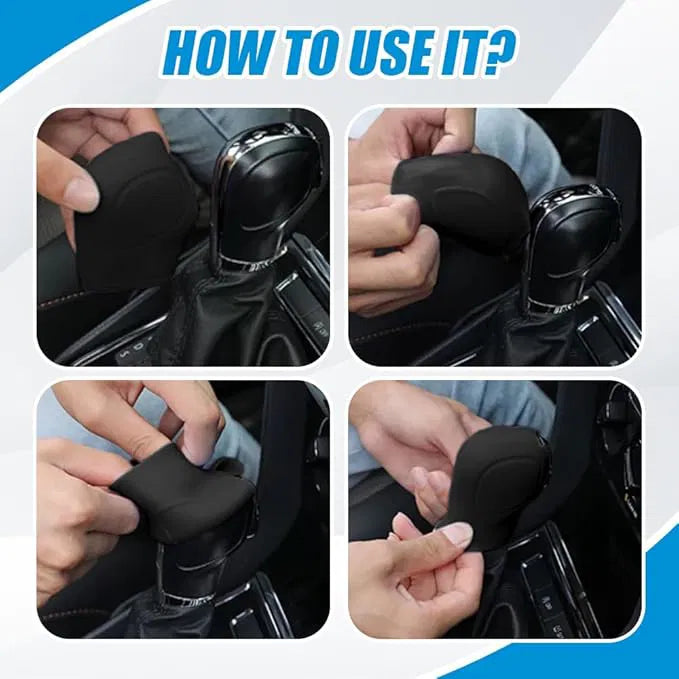 HOW TO USE IT?