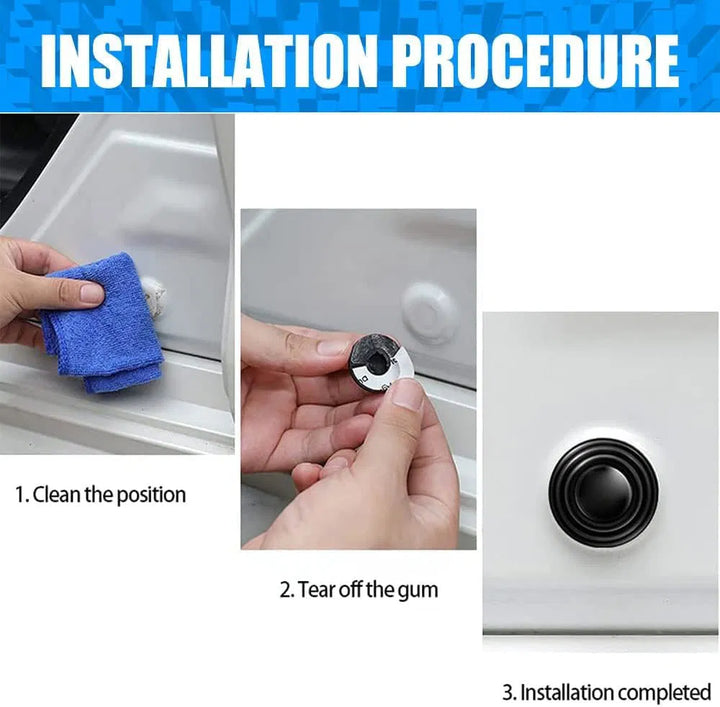 INSTALLATION PROCEDURE

1. Clean the position

2. Tear off the gum

3. Installation completed