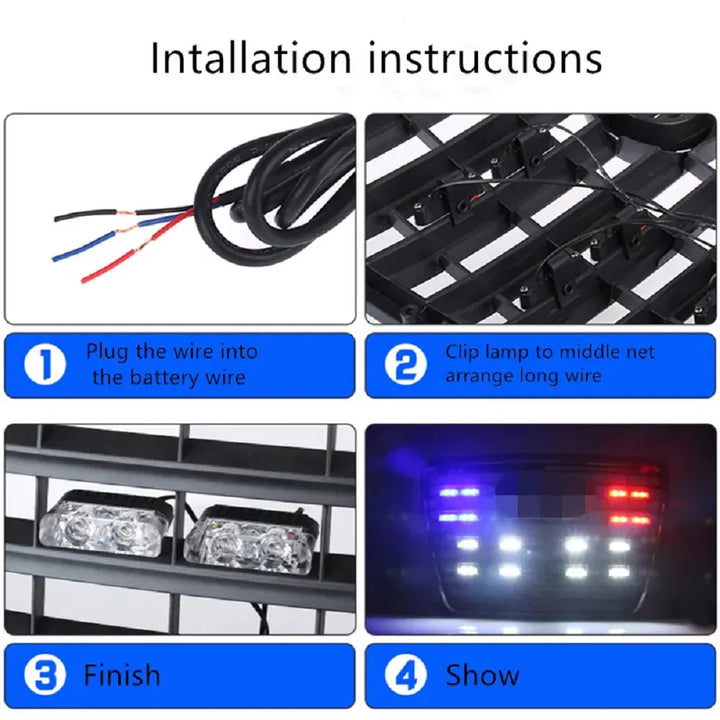 Intallation instructions

1 Plug the wire into the battery wire

2 Clip lamp to middle net arrange long wire

3 Finish

4 Show