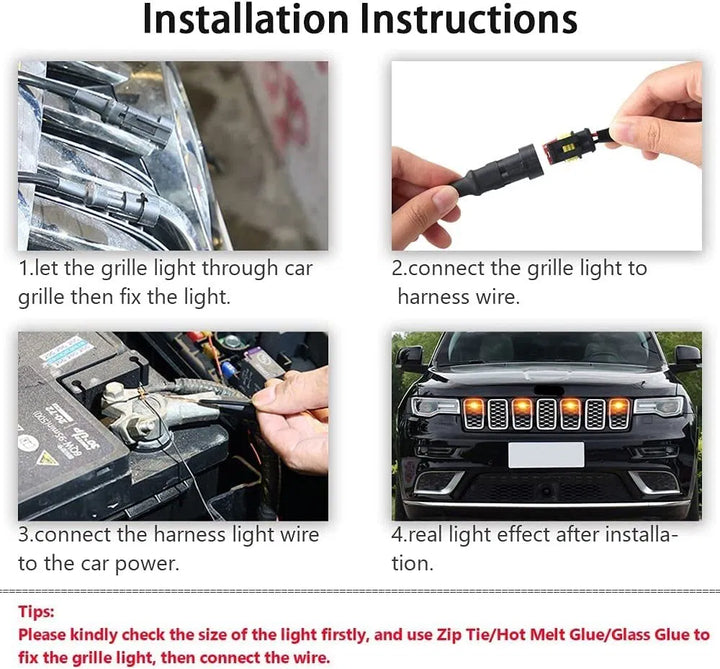 Installation Instructions

1.let the grille light through car grille then fix the light.

2.connect the grille light to harness wire.

3.connect the harness light wire to the car power.

4.real light effect after installation.

Tips:
Please kindly check the size of the light firstly, and use Zip Tie/Hot Melt Glue/Glass Glue to fix the grille light, then connect the wire.