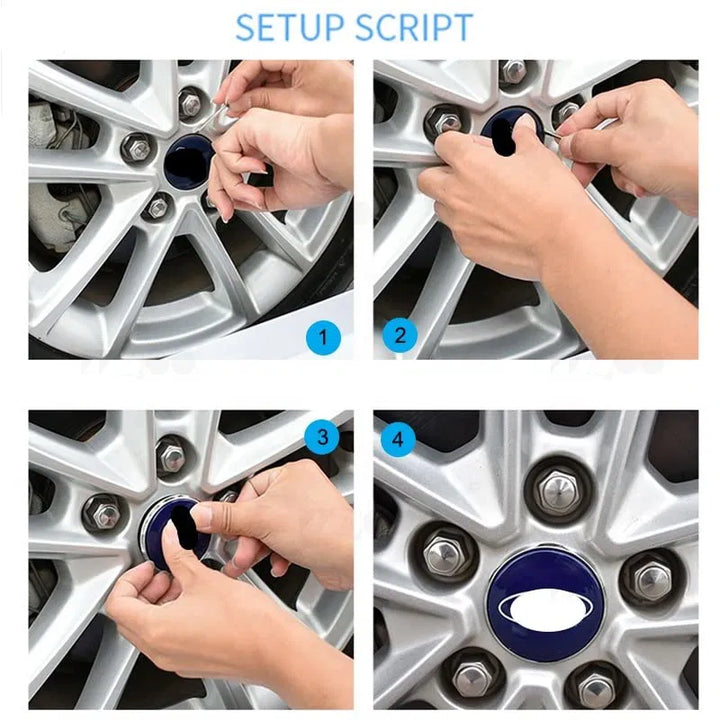 SETUP SCRIPT

1

2

3

4