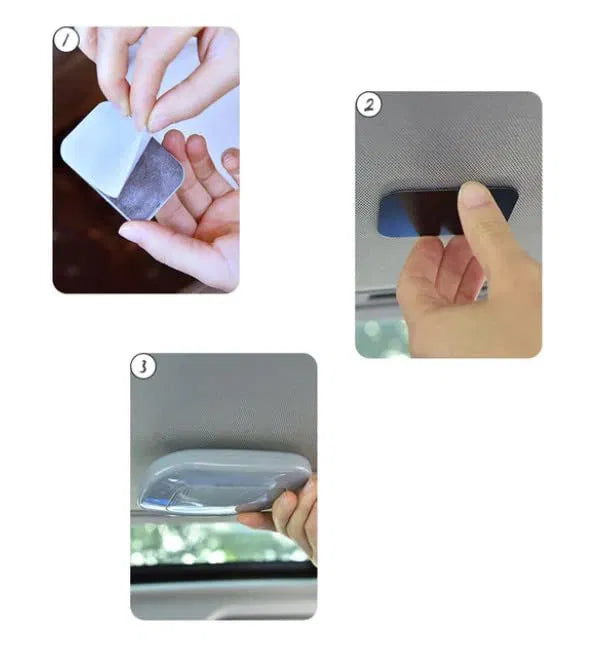 1

2

3