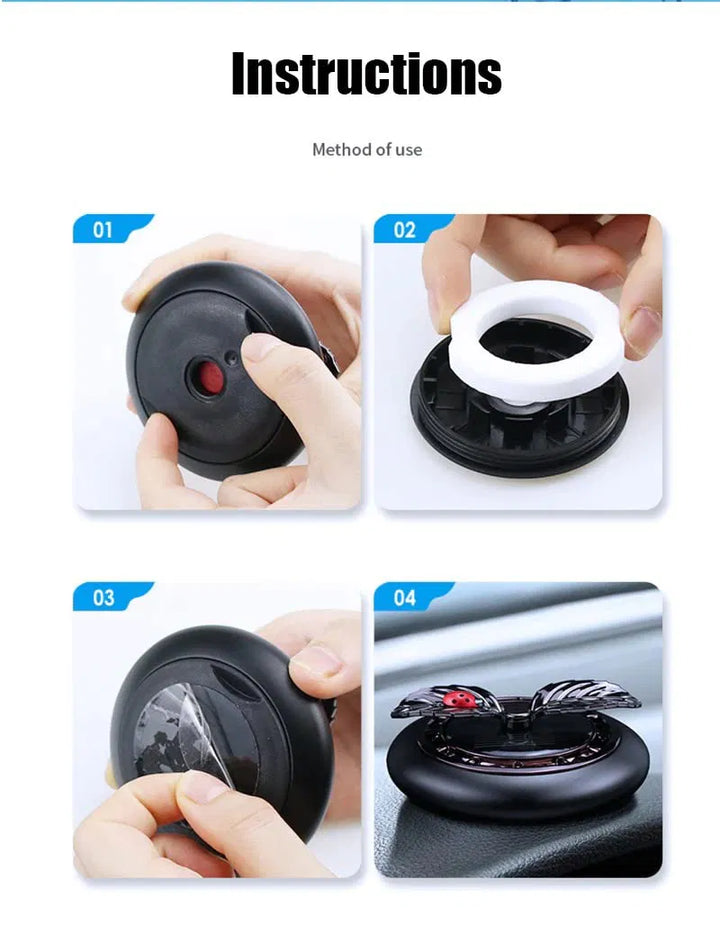 Instructions

Method of use

01

02

03

04